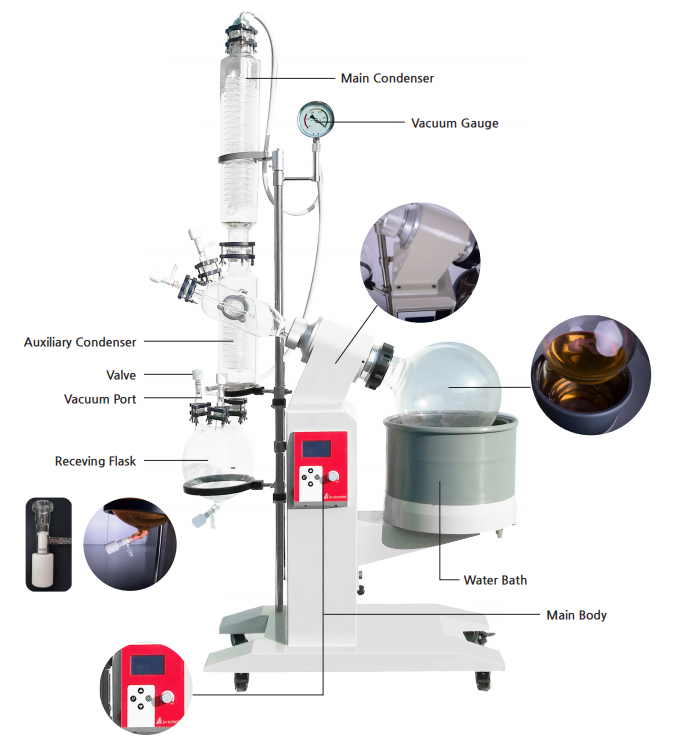 Main Condenser

Vacuum Gauge

Auxiliary Condenser

Valve

Vacuum Port

Receving Flask

Water Bath

Main Body